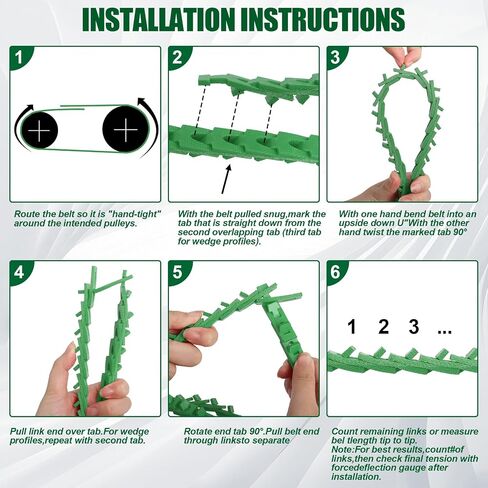 INSTALLATION INSTRUCTIONS

1

Route the belt so it is "hand-tight" around the intended pulleys.

2

With the belt pulled snug,mark the tab that is straight down from the second overlapping tab (third tab for wedge profiles).

3

With one hand bend belt into an upside down U"With the other hand twist the marked tab 90°

4

Pull link end over tab.For wedge profiles,repeat with second tab.

5

Rotate end tab 90°.Pull belt end through linksto separate

6

1 2 3 ...

Count remaining links or measure bel tlength tip to tip.
Note:For best results,count#of links,then check final tension with forcedeflection gauge after installation.