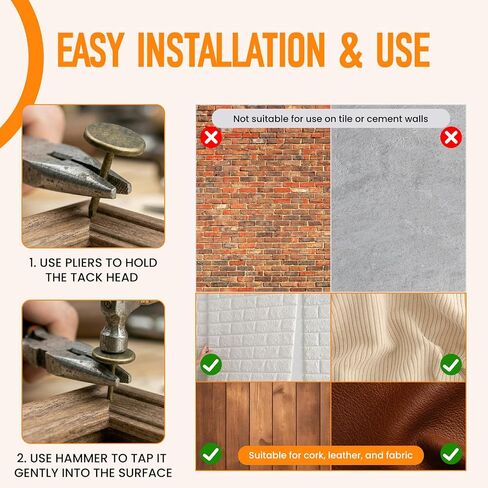 EASY INSTALLATION & USE

1. USE PLIERS TO HOLD THE TACK HEAD

2. USE HAMMER TO TAP IT GENTLY INTO THE SURFACE

Not suitable for use on tile or cement walls

Suitable for cork, leather, and fabric