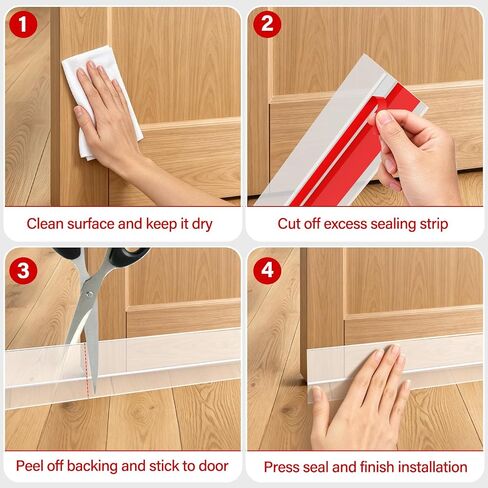 1
Clean surface and keep it dry

2
Cut off excess sealing strip

3
Peel off backing and stick to door

4
Press seal and finish installation