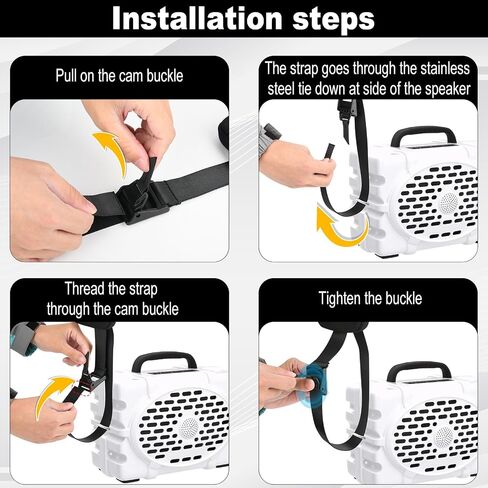 Installation steps

Pull on the cam buckle

The strap goes through the stainless steel tie down at side of the speaker

Thread the strap through the cam buckle

Tighten the buckle