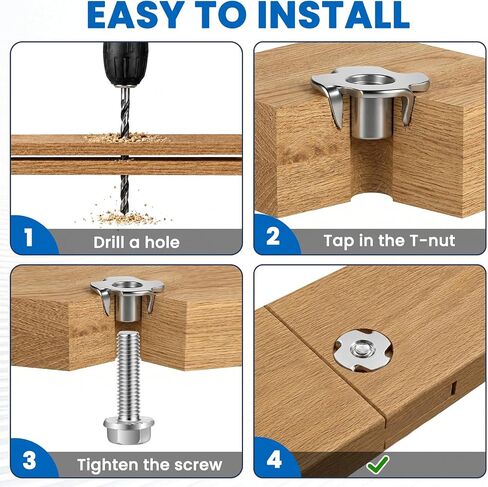 EASY TO INSTALL

1 Drill a hole

2 Tap in the T-nut

3 Tighten the screw

4