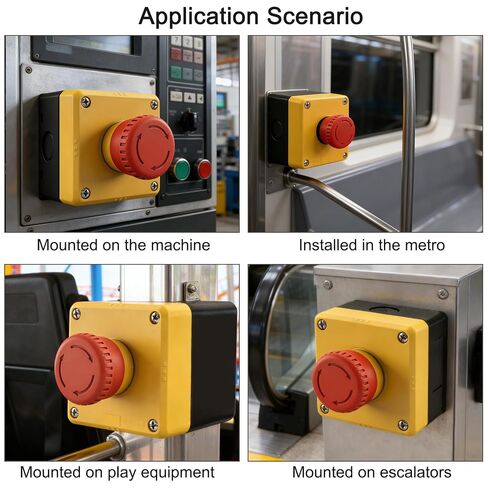 Application Scenario

Mounted on the machine

Installed in the metro

Mounted on play equipment

Mounted on escalators