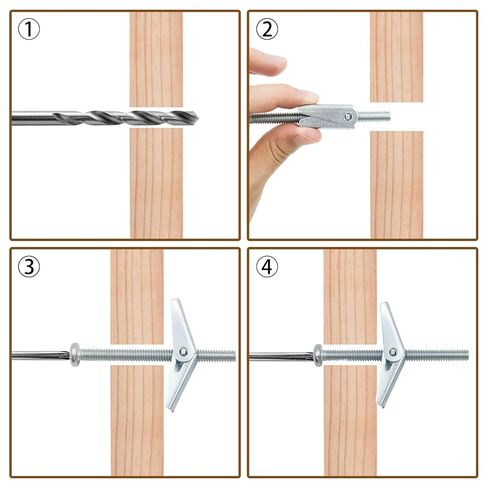 ①

②

③

④