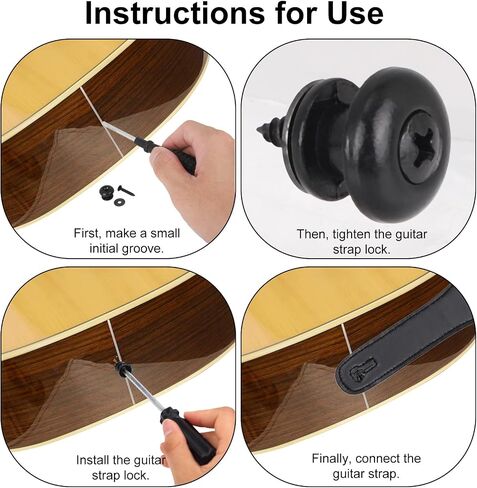 Instructions for Use

First, make a small initial groove.

Then, tighten the guitar strap lock.

Install the guitar strap lock.

Finally, connect the guitar strap.