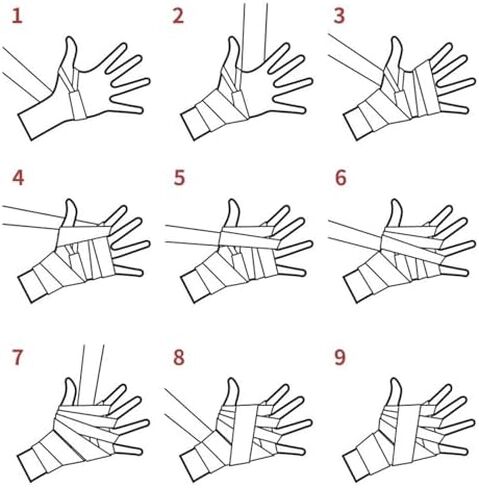 1
2
3
4
5
6
7
8
9