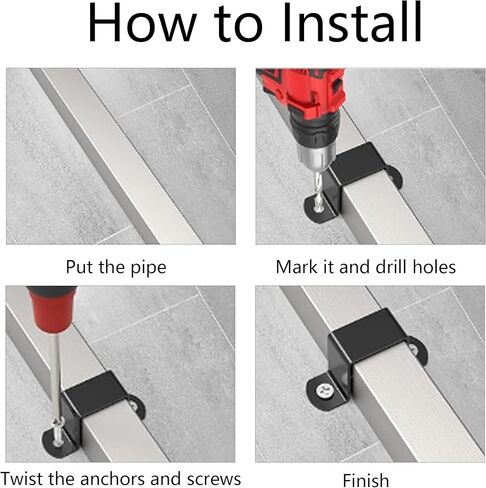 How to Install

Put the pipe

Mark it and drill holes

Twist the anchors and screws

Finish