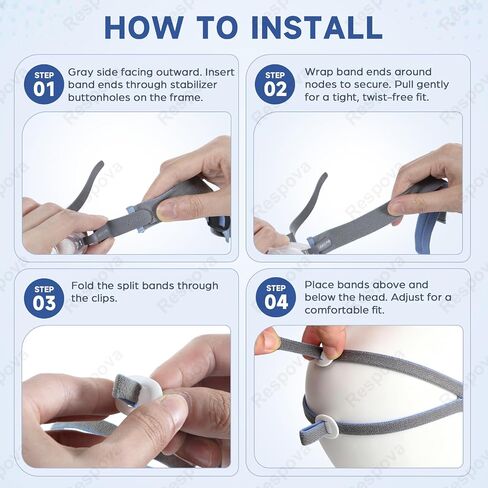 HOW TO INSTALL

STEP 01 Gray side facing outward. Insert band ends through stabilizer buttonholes on the frame.

STEP 02 Wrap band ends around nodes to secure. Pull gently for a tight, twist-free fit.

STEP 03 Fold the split bands through the clips.

STEP 04 Place bands above and below the head. Adjust for a comfortable fit.

Respova