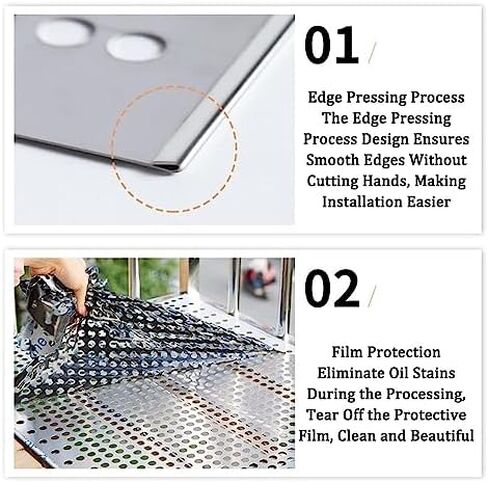 01 /

Edge Pressing Process
The Edge Pressing Process Design Ensures Smooth Edges Without Cutting Hands, Making Installation Easier

02 /

Film Protection
Eliminate Oil Stains During the Processing, Tear Off the Protective Film, Clean and Beautiful