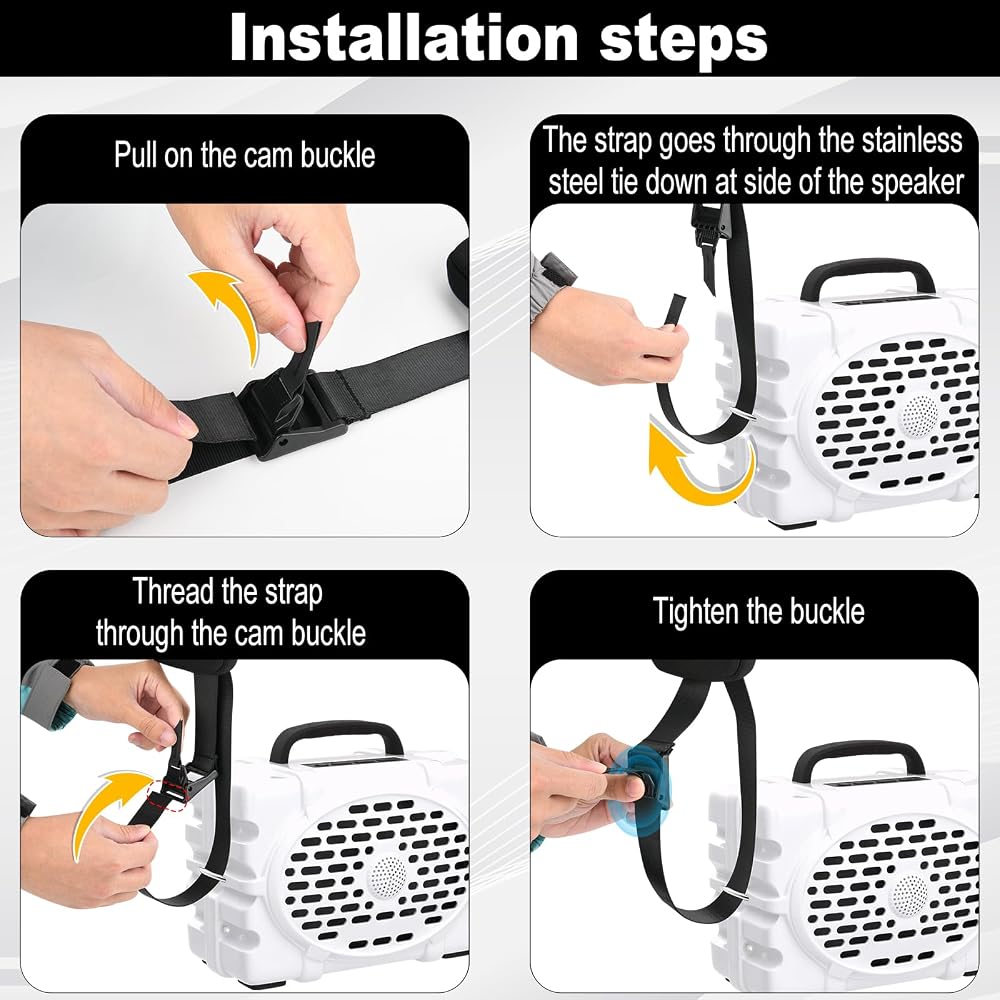 Installation steps

Pull on the cam buckle

The strap goes through the stainless steel tie down at side of the speaker

Thread the strap through the cam buckle

Tighten the buckle