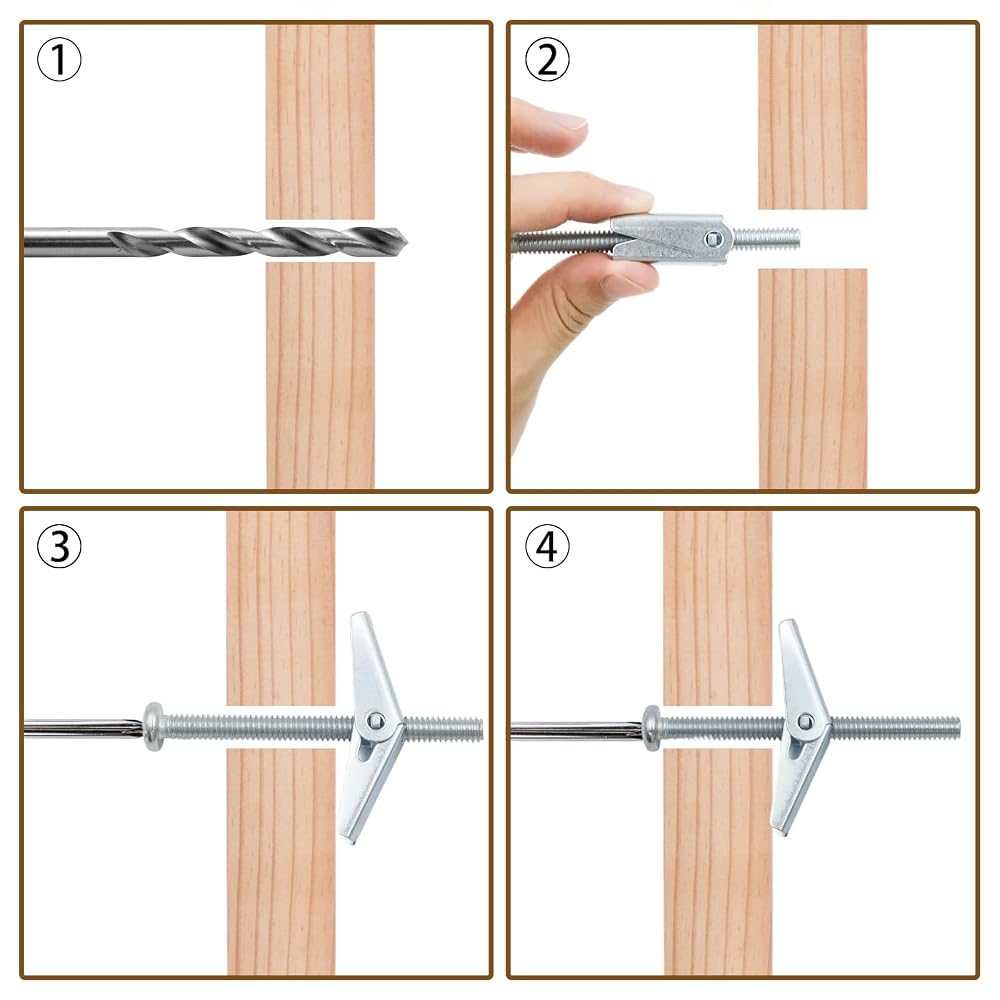 ①

②

③

④