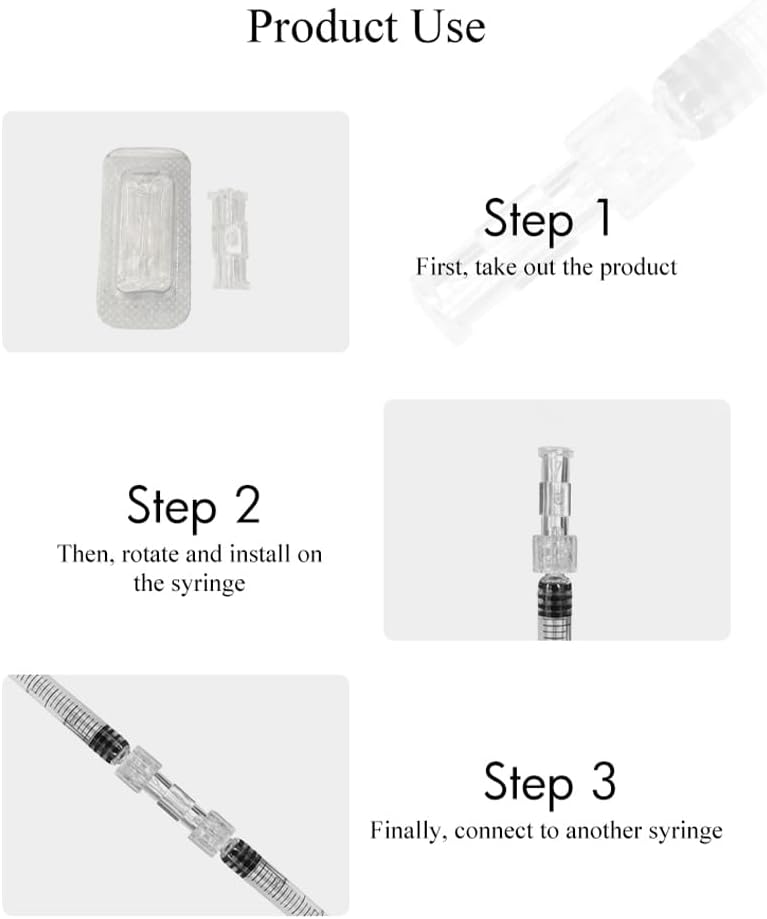 Product Use

Step 1

First, take out the product

Step 2

Then, rotate and install on the syringe

Step 3

Finally, connect to another syringe