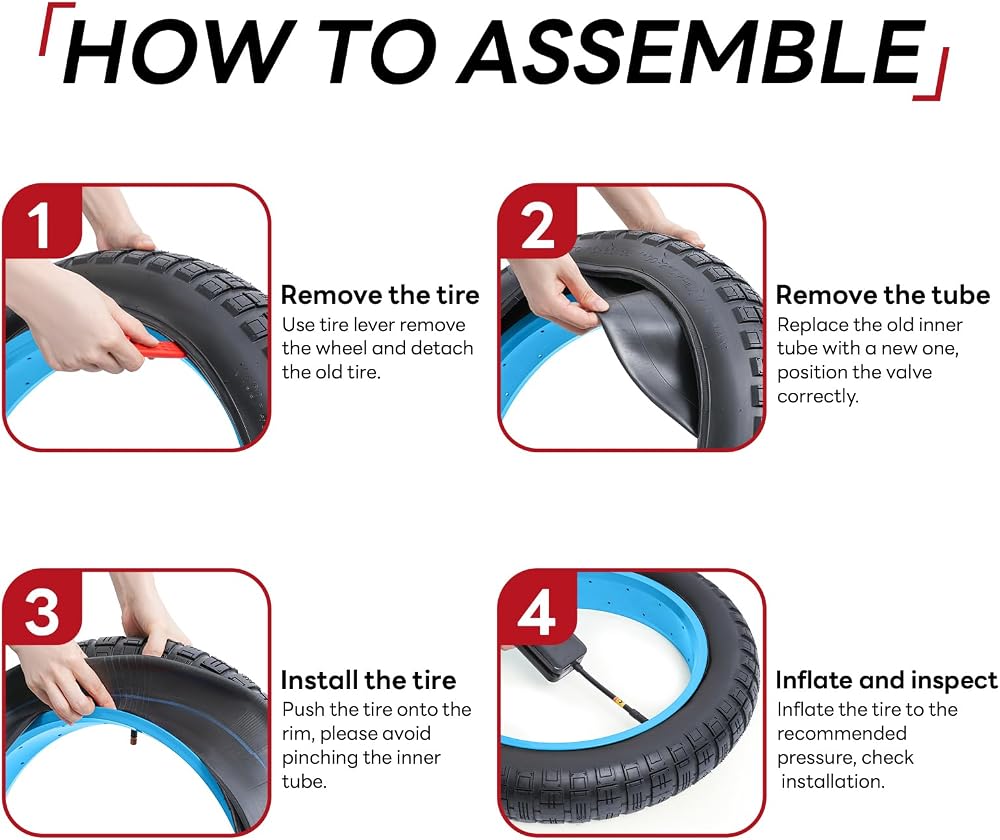 HOW TO ASSEMBLE

1

Remove the tire
Use tire lever remove the wheel and detach the old tire.

2

Remove the tube
Replace the old inner tube with a new one, position the valve correctly.

3

Install the tire
Push the tire onto the rim, please avoid pinching the inner tube.

4

Inflate and inspect
Inflate the tire to the recommended pressure, check installation.