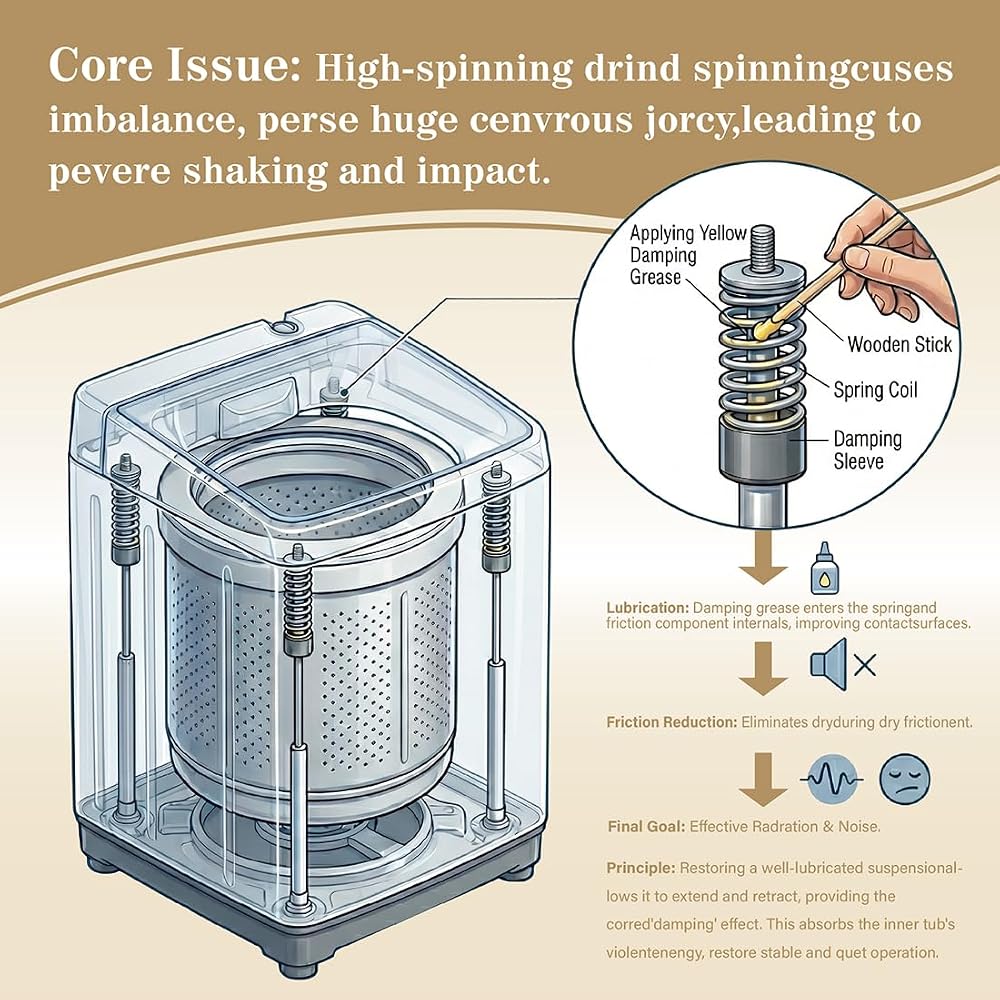 Core Issue: High-spinning drind spinningcuses imbalance, perse huge cenvrous jorcy,leading to pevere shaking and impact.

Applying Yellow Damping Grease

Wooden Stick

Spring Coil

Damping Sleeve

Lubrication: Damping grease enters the springand friction component internals, improving contactsurfaces.

Friction Reduction: Eliminates dryduring dry frictionent.

Final Goal: Effective Radration & Noise.

Principle: Restoring a well-lubricated suspensional-lows it to extend and retract, providing the corred'damping' effect. This absorbs the inner tub's violentenengy, restore stable and quet operation.