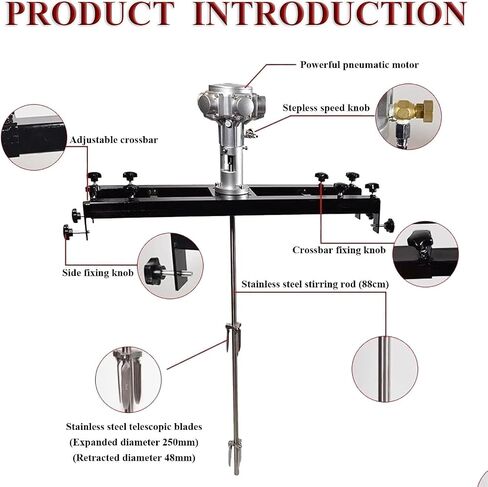 PRODUCT INTRODUCTION

Powerful pneumatic motor

Stepless speed knob

Adjustable crossbar

Crossbar fixing knob

Side fixing knob

Stainless steel stirring rod (88cm)

Stainless steel telescopic blades
(Expanded diameter 250mm)
(Retracted diameter 48mm)