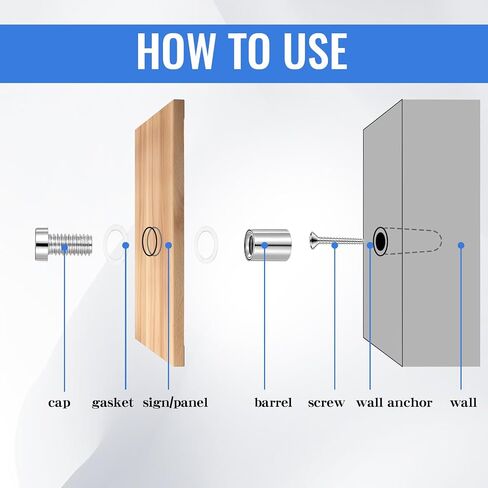 HOW TO USE

cap gasket sign/panel barrel screw wall anchor wall