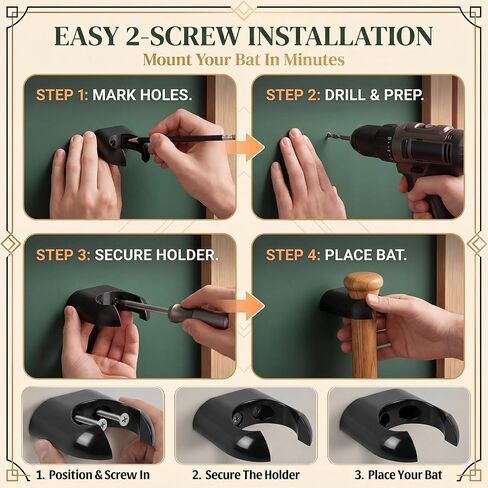 EASY 2-SCREW INSTALLATION

Mount Your Bat In Minutes

STEP 1: MARK HOLES.

STEP 2: DRILL & PREP.

STEP 3: SECURE HOLDER.

STEP 4: PLACE BAT.

1. Position & Screw In

2. Secure The Holder

3. Place Your Bat