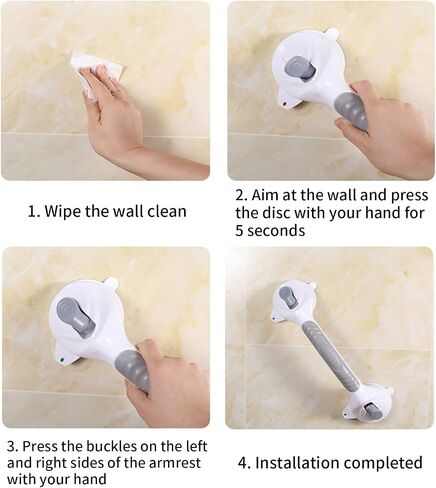 1. Wipe the wall clean

2. Aim at the wall and press the disc with your hand for 5 seconds

3. Press the buckles on the left and right sides of the armrest with your hand

4. Installation completed