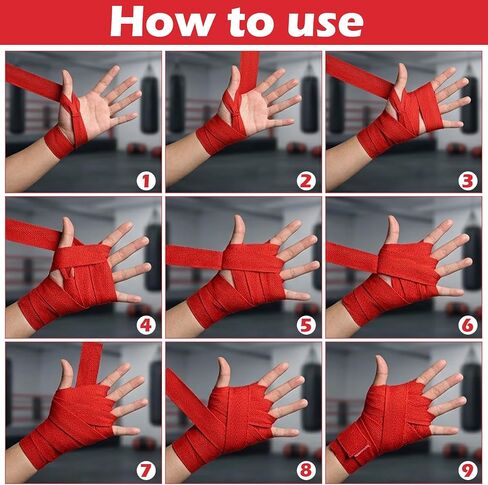 How to use

1

2

3

4

5

6

7

8

9