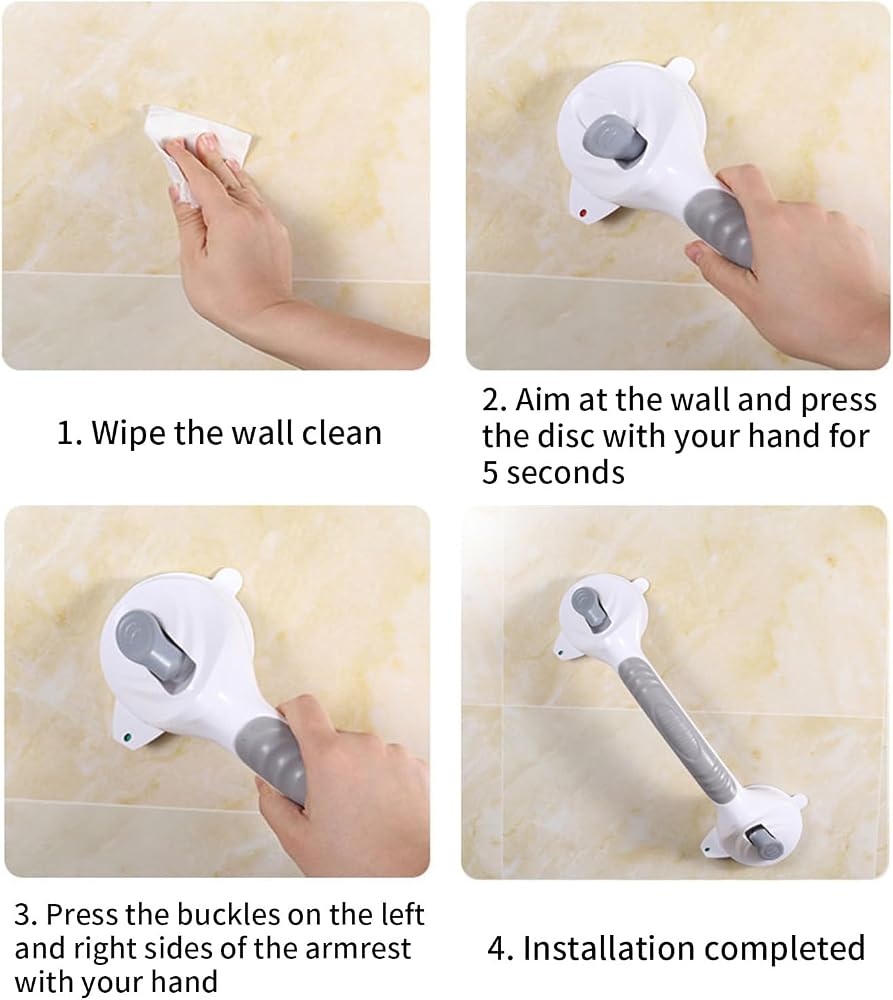 1. Wipe the wall clean

2. Aim at the wall and press the disc with your hand for 5 seconds

3. Press the buckles on the left and right sides of the armrest with your hand

4. Installation completed