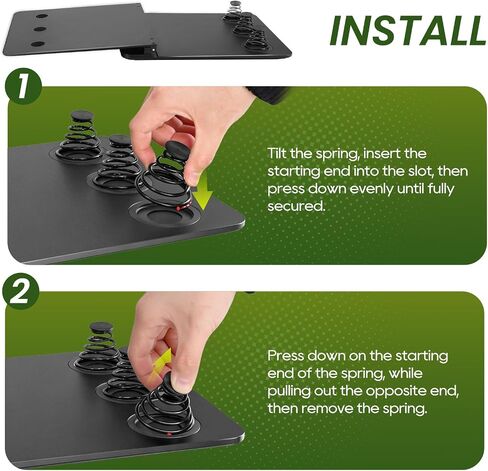 INSTALL

1

Tilt the spring, insert the starting end into the slot, then press down evenly until fully secured.

2

Press down on the starting end of the spring, while pulling out the opposite end, then remove the spring.