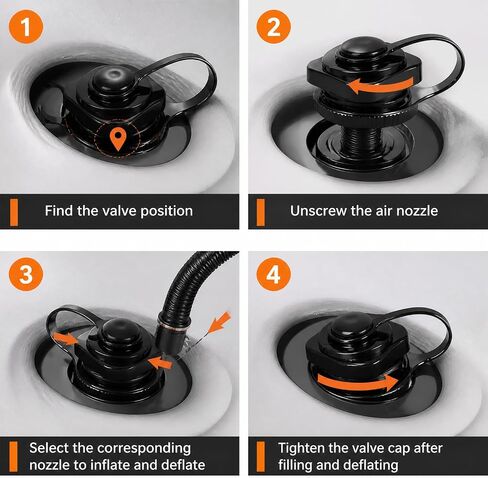 1

Find the valve position

2

Unscrew the air nozzle

3

Select the corresponding nozzle to inflate and deflate

4

Tighten the valve cap after filling and deflating