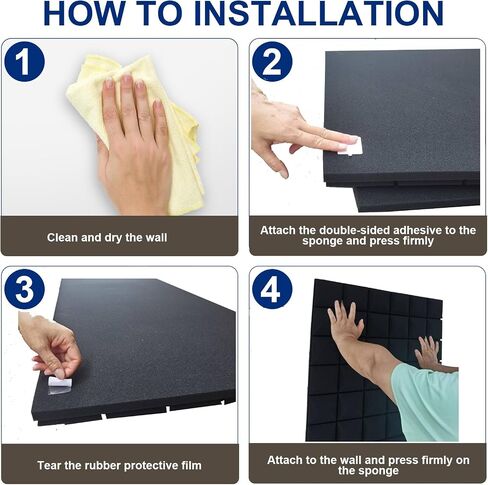 HOW TO INSTALLATION

1

Clean and dry the wall

2

Attach the double-sided adhesive to the sponge and press firmly

3

Tear the rubber protective film

4

Attach to the wall and press firmly on the sponge