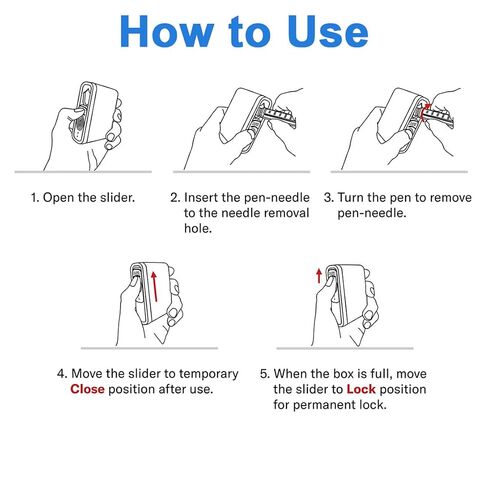 How to Use

1. Open the slider.

2. Insert the pen-needle to the needle removal hole.

3. Turn the pen to remove pen-needle.

4. Move the slider to temporary Close position after use.

5. When the box is full, move the slider to Lock position for permanent lock.