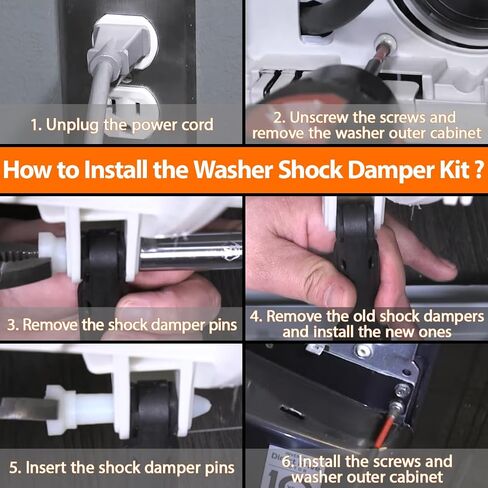 1. Unplug the power cord

2. Unscrew the screws and remove the washer outer cabinet

How to Install the Washer Shock Damper Kit ?

3. Remove the shock damper pins

4. Remove the old shock dampers and install the new ones

5. Insert the shock damper pins

6. Install the screws and washer outer cabinet