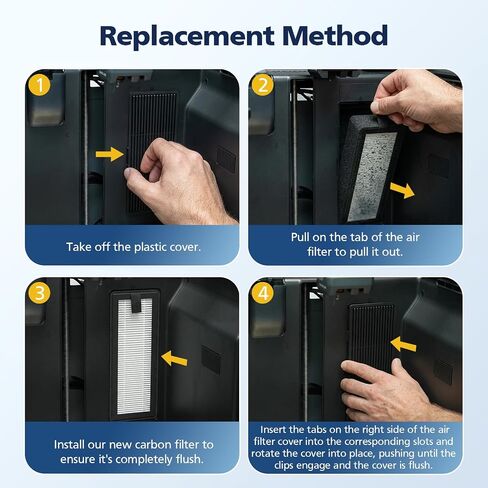 Replacement Method

1

Take off the plastic cover.

2

Pull on the tab of the air filter to pull it out.

3

Install our new carbon filter to ensure it's completely flush.

4

Insert the tabs on the right side of the air filter cover into the corresponding slots and rotate the cover into place, pushing until the clips engage and the cover is flush.