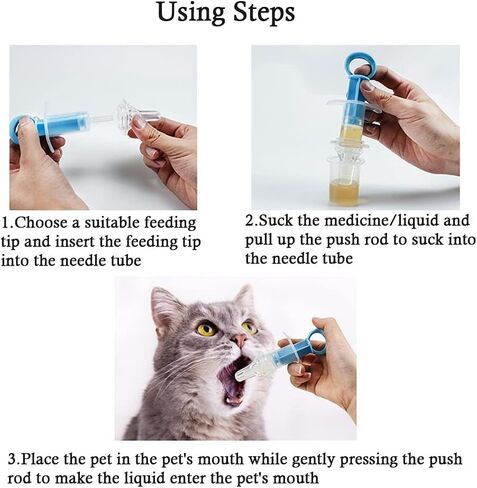 Using Steps

1.Choose a suitable feeding tip and insert the feeding tip into the needle tube

2.Suck the medicine/liquid and pull up the push rod to suck into the needle tube

3.Place the pet in the pet's mouth while gently pressing the push rod to make the liquid enter the pet's mouth