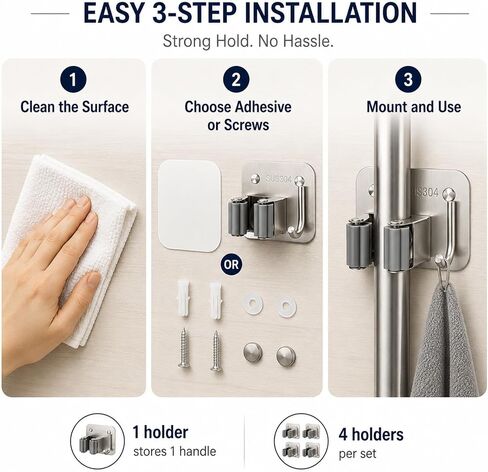 EASY 3-STEP INSTALLATION

Strong Hold. No Hassle.

1
Clean the Surface

2
Choose Adhesive or Screws

SUS304

OR

3
Mount and Use

S304

1 holder
stores 1 handle

4 holders
per set