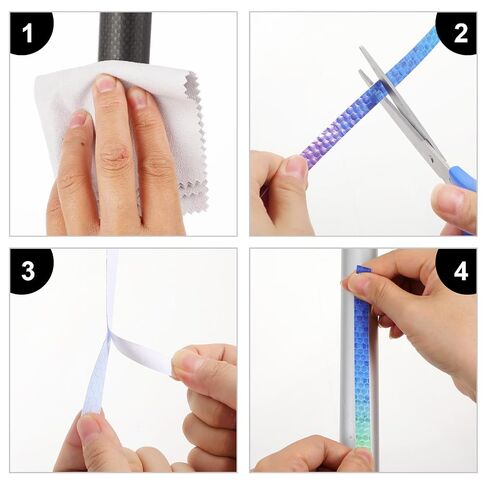 1

2

3

4