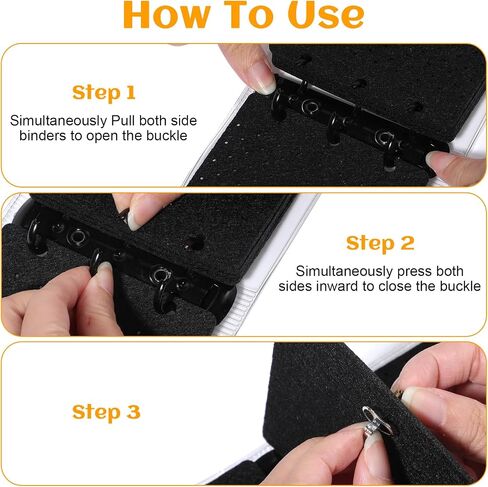 How To Use

Step 1

Simultaneously Pull both side binders to open the buckle

Step 2

Simultaneously press both sides inward to close the buckle

Step 3