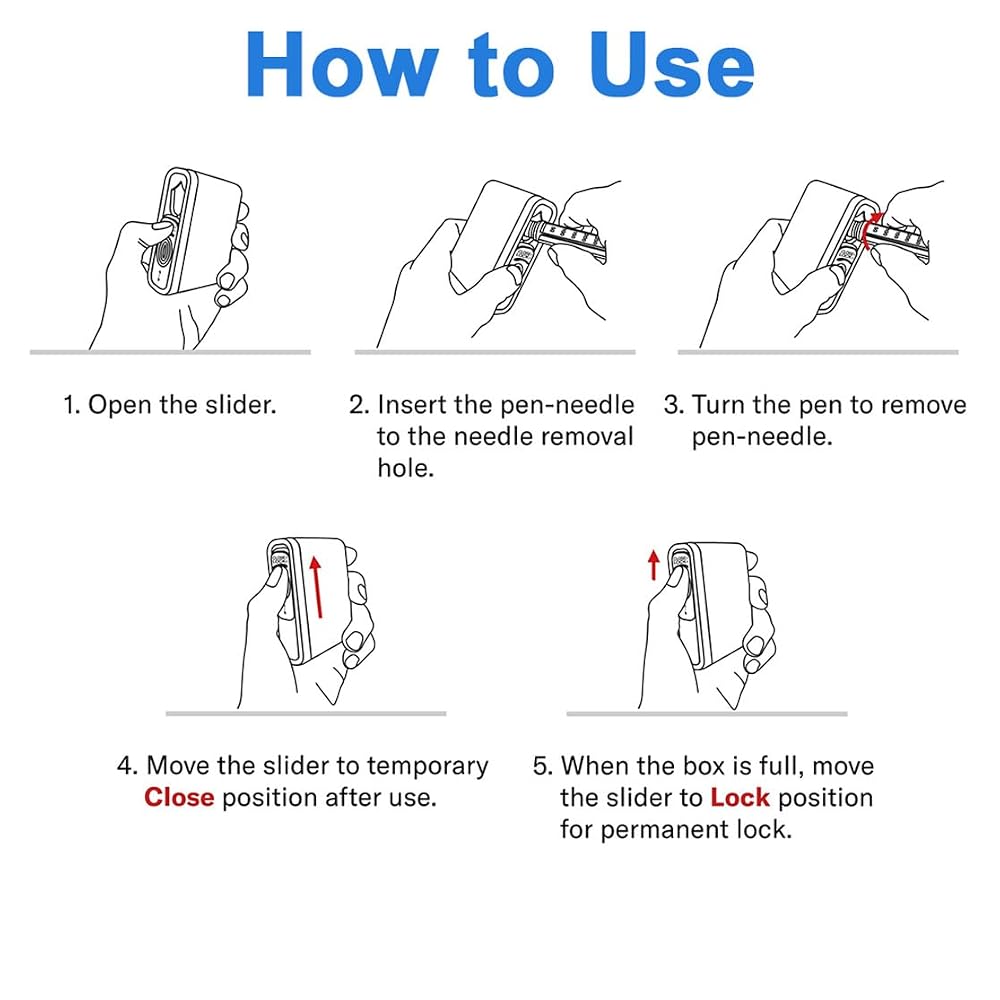 How to Use

1. Open the slider.

2. Insert the pen-needle to the needle removal hole.

3. Turn the pen to remove pen-needle.

4. Move the slider to temporary Close position after use.

5. When the box is full, move the slider to Lock position for permanent lock.