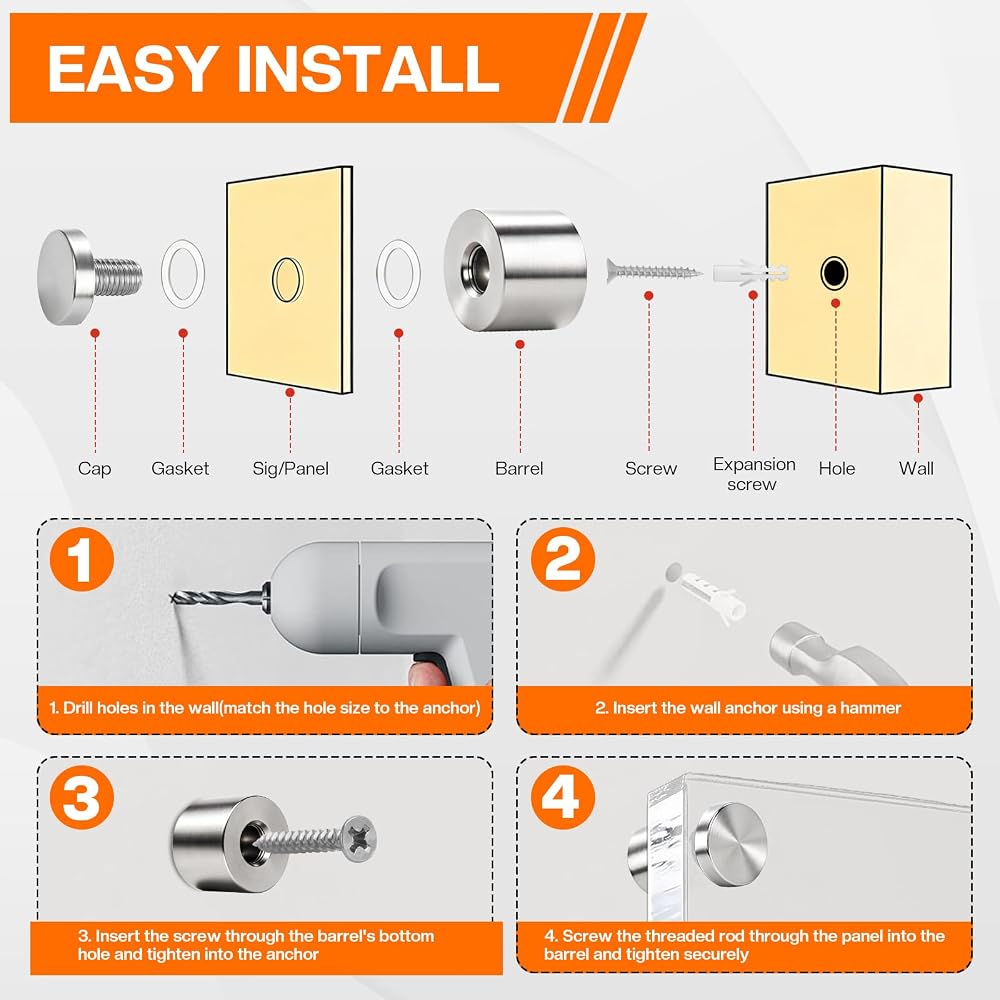 EASY INSTALL

Cap Gasket Sig/Panel Gasket Barrel Screw Expansion screw Hole Wall

1

1. Drill holes in the wall(match the hole size to the anchor)

2

2. Insert the wall anchor using a hammer

3

3. Insert the screw through the barrel's bottom hole and tighten into the anchor

4

4. Screw the threaded rod through the panel into the barrel and tighten securely