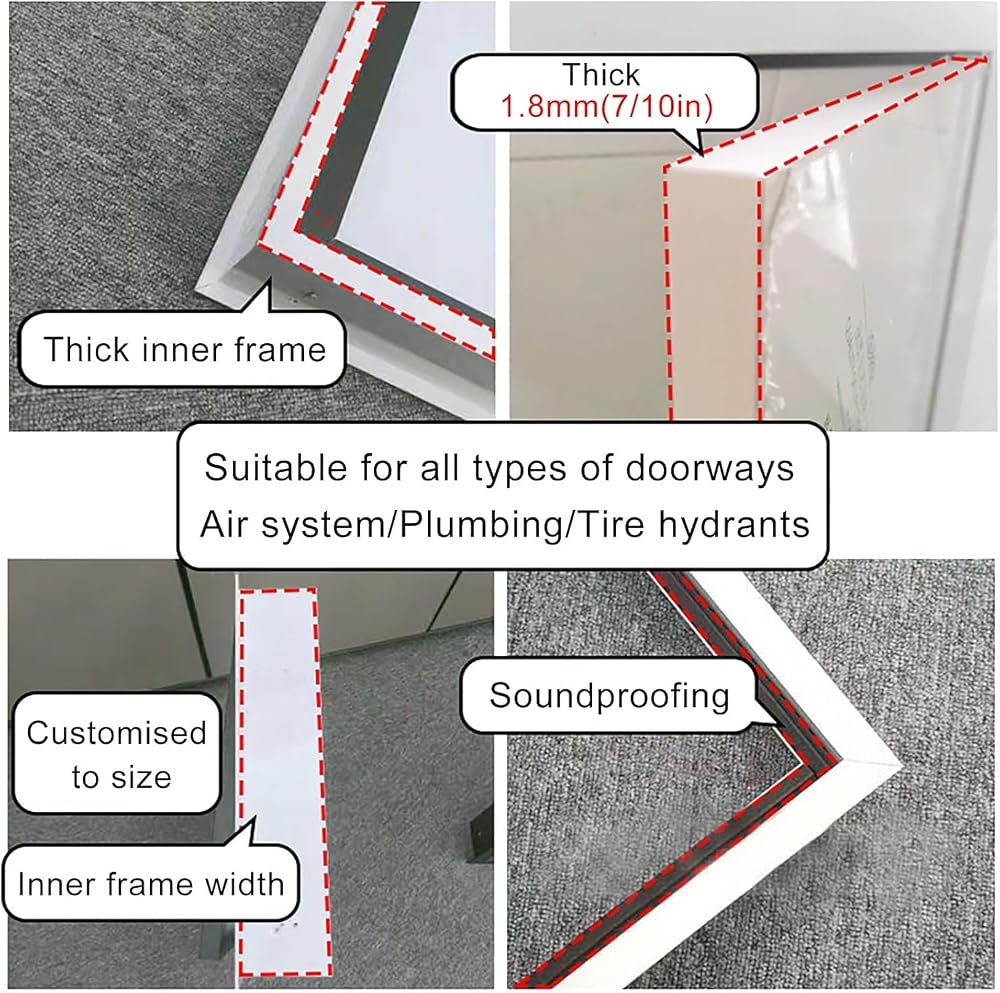 Thick inner frame

Thick
1.8mm(7/10in)

Suitable for all types of doorways
Air system/Plumbing/Tire hydrants

Customised to size

Inner frame width

Soundproofing