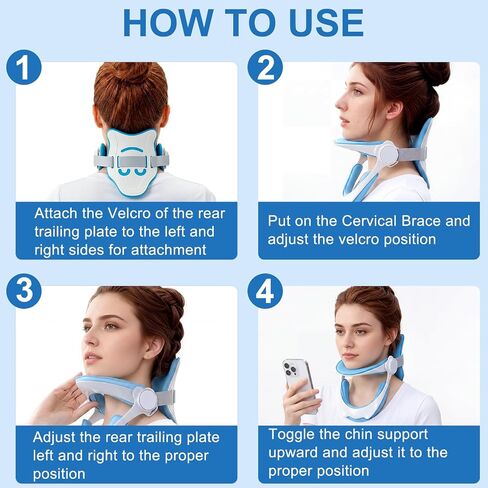 HOW TO USE

1

Attach the Velcro of the rear trailing plate to the left and right sides for attachment

2

Put on the Cervical Brace and adjust the velcro position

3

Adjust the rear trailing plate left and right to the proper position

4

Toggle the chin support upward and adjust it to the proper position