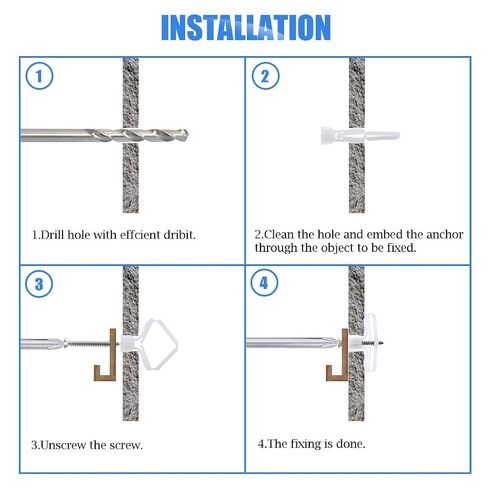 INSTALLATION

1

1.Drill hole with effcient dribit.

2

2.Clean the hole and embed the anchor through the object to be fixed.

3

3.Unscrew the screw.

4

4.The fixing is done.