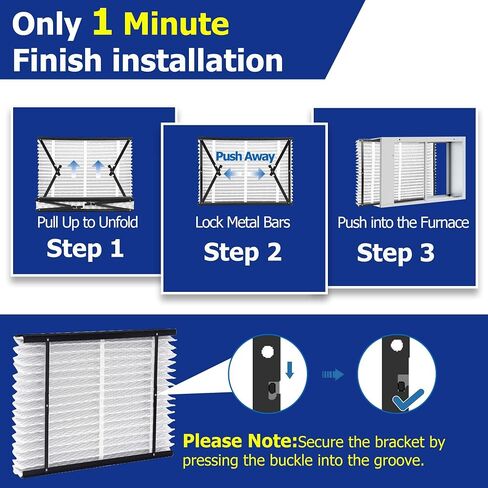 Only 1 Minute
Finish installation

Pull Up to Unfold
Step 1

Push Away
Lock Metal Bars
Step 2

Push into the Furnace
Step 3

Please Note:Secure the bracket by pressing the buckle into the groove.