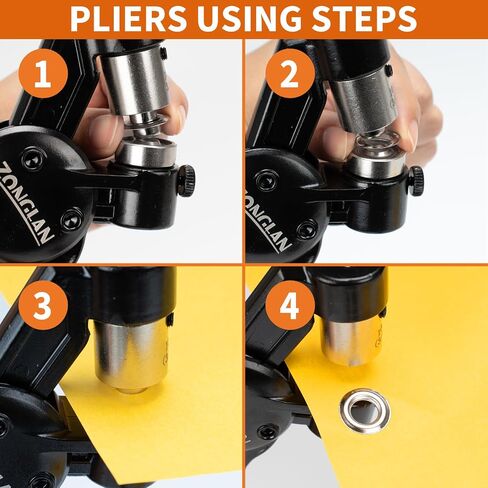 PLIERS USING STEPS

1

ZONGLAN

2

ZONGLAN

3

4