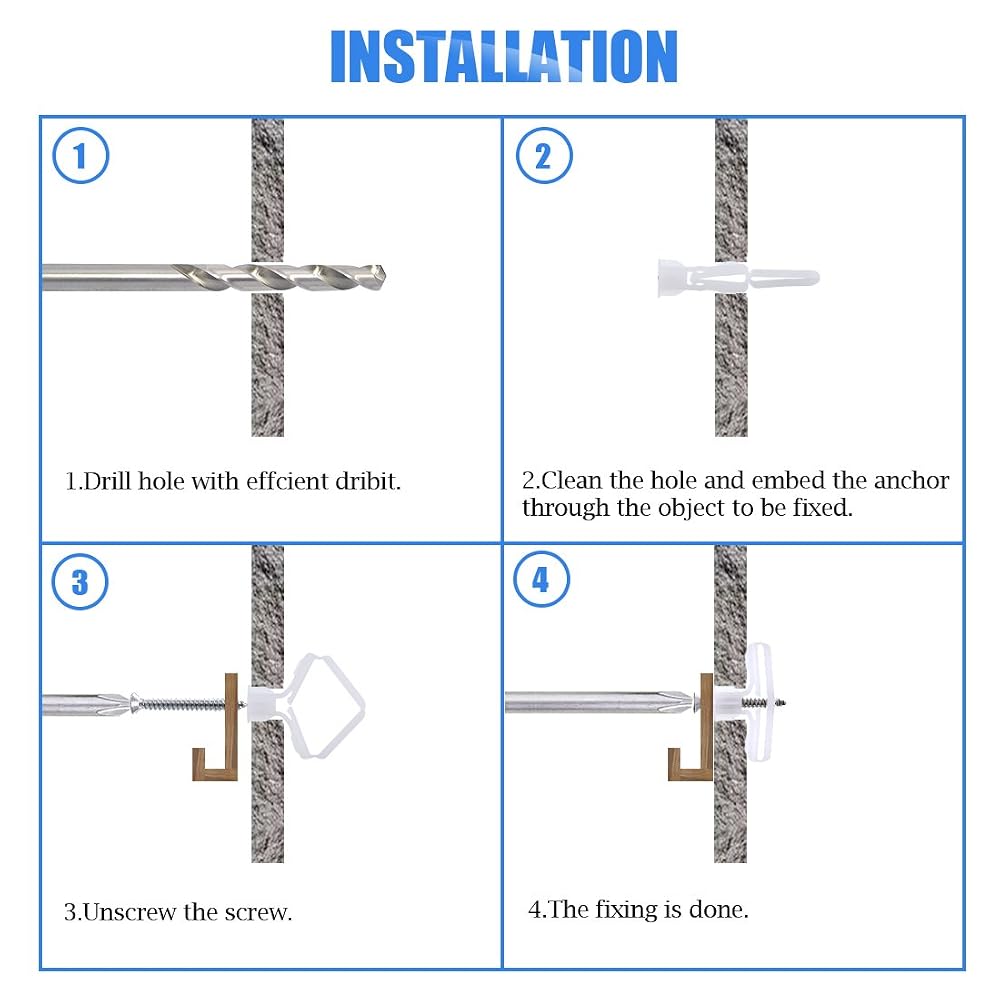 INSTALLATION

1

1.Drill hole with effcient dribit.

2

2.Clean the hole and embed the anchor through the object to be fixed.

3

3.Unscrew the screw.

4

4.The fixing is done.