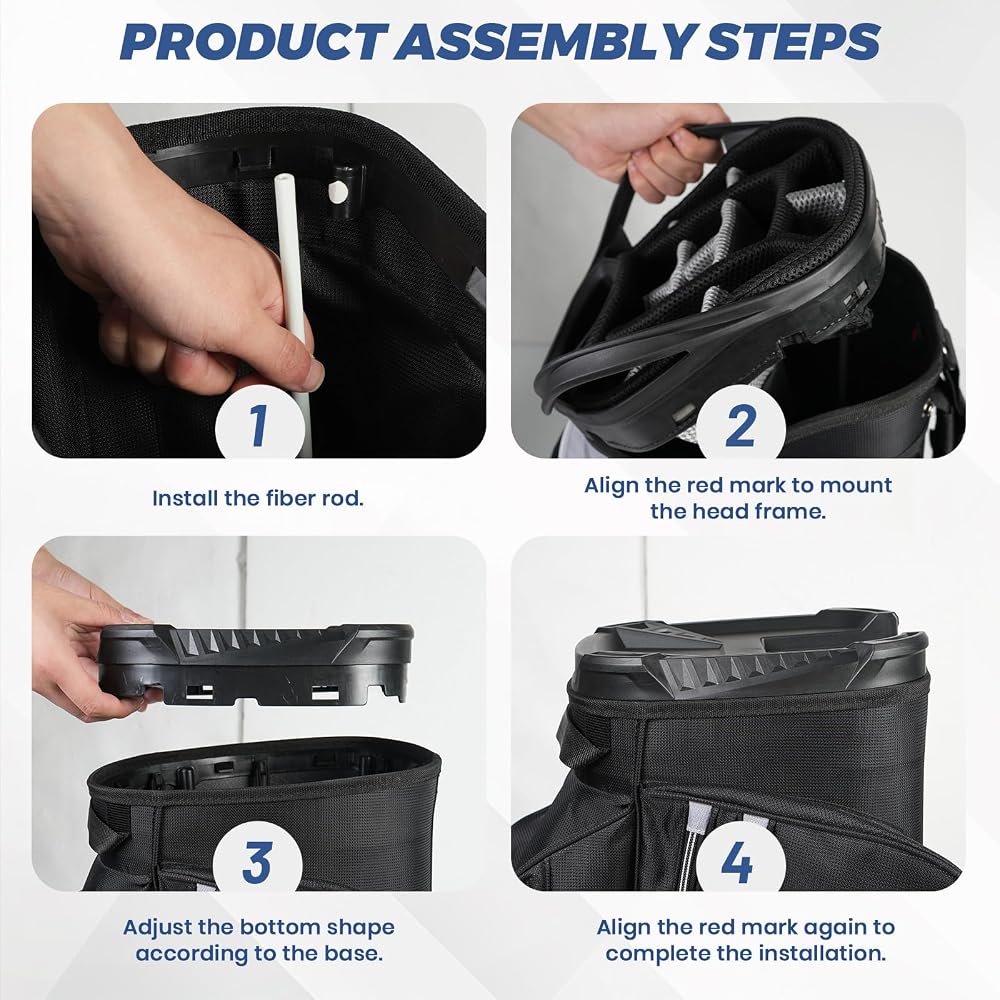 PRODUCT ASSEMBLY STEPS

1

Install the fiber rod.

2

Align the red mark to mount the head frame.

3

Adjust the bottom shape according to the base.

4

Align the red mark again to complete the installation.