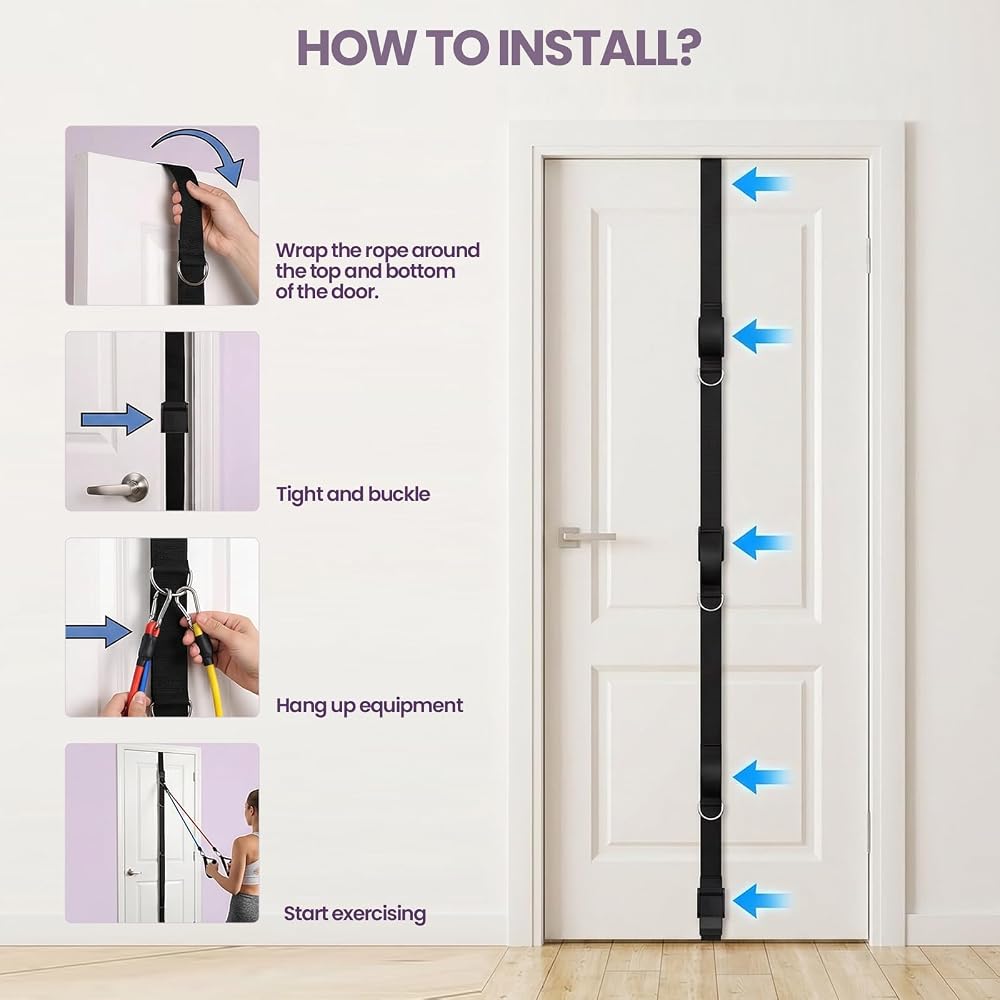 HOW TO INSTALL?

Wrap the rope around the top and bottom of the door.

Tight and buckle

Hang up equipment

Start exercising