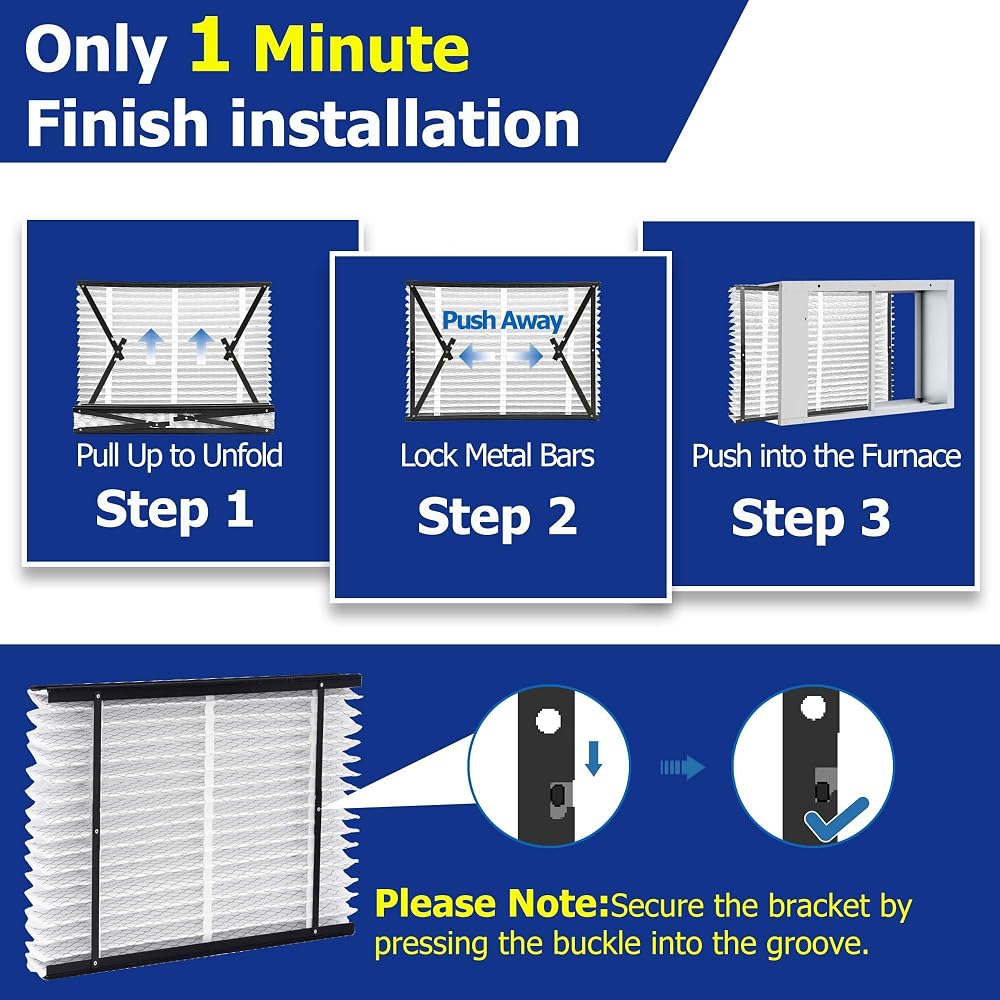 Only 1 Minute
Finish installation

Pull Up to Unfold
Step 1

Push Away
Lock Metal Bars
Step 2

Push into the Furnace
Step 3

Please Note:Secure the bracket by pressing the buckle into the groove.