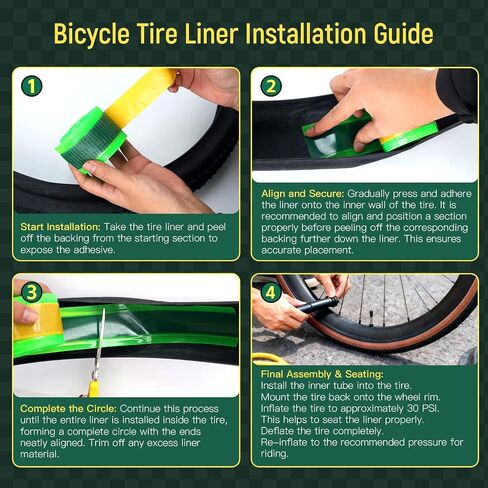 Bicycle Tire Liner Installation Guide

1

Start Installation: Take the tire liner and peel off the backing from the starting section to expose the adhesive.

2

Align and Secure: Gradually press and adhere the liner onto the inner wall of the tire. It is recommended to align and position a section properly before peeling off the corresponding backing further down the liner. This ensures accurate placement.

3

Complete the Circle: Continue this process until the entire liner is installed inside the tire, forming a complete circle with the ends neatly aligned. Trim off any excess liner material.

4

Final Assembly & Seating:
Install the inner tube into the tire.
Mount the tire back onto the wheel rim.
Inflate the tire to approximately 30 PSI.
This helps to seat the liner properly.
Deflate the tire completely.
Re-inflate to the recommended pressure for riding.