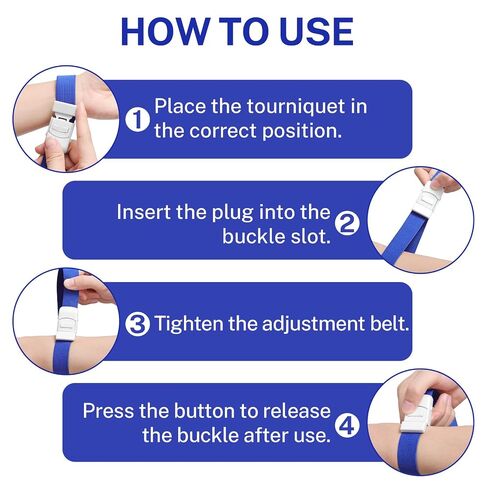 HOW TO USE

1 Place the tourniquet in the correct position.

Insert the plug into the buckle slot. 2

3 Tighten the adjustment belt.

Press the button to release the buckle after use. 4