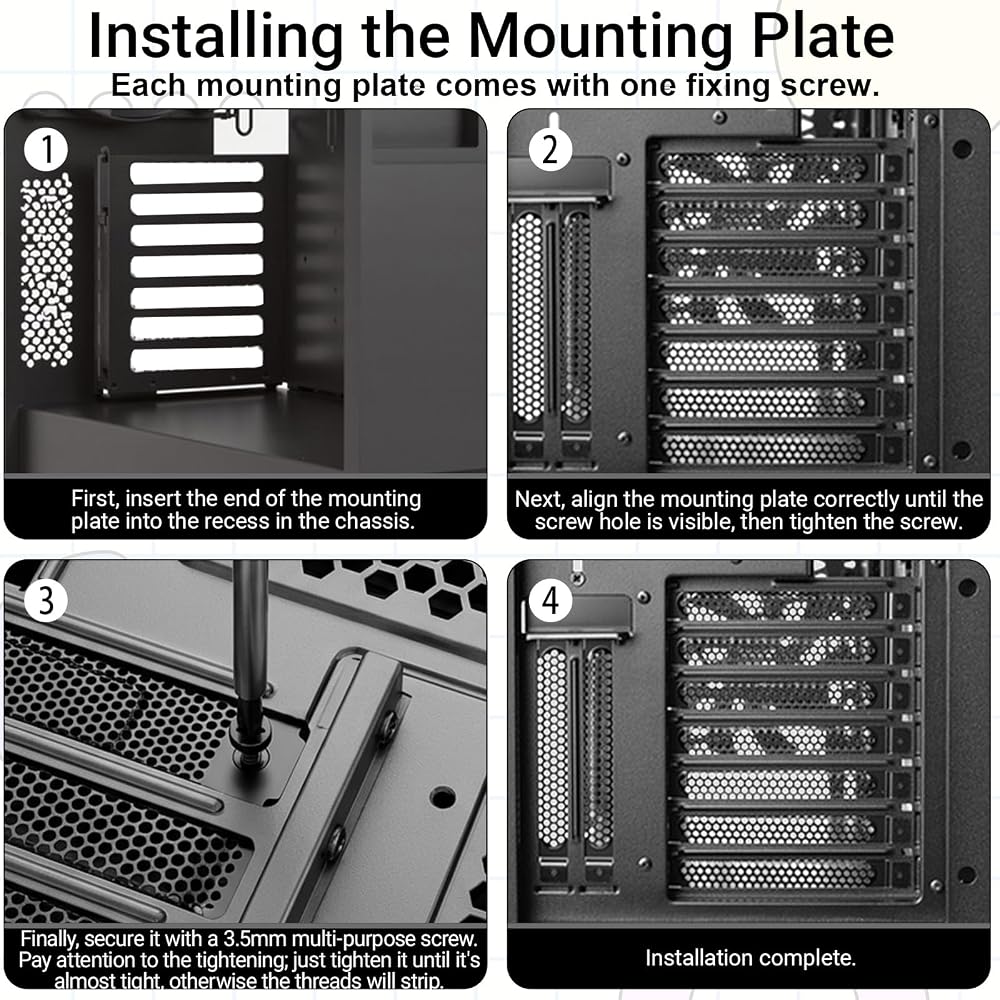 Installing the Mounting Plate
Each mounting plate comes with one fixing screw.

1

First, insert the end of the mounting plate into the recess in the chassis.

2

Next, align the mounting plate correctly until the screw hole is visible, then tighten the screw.

3

Finally, secure it with a 3.5mm multi-purpose screw. Pay attention to the tightening; just tighten it until it's almost tight, otherwise the threads will strip.

4

Installation complete.