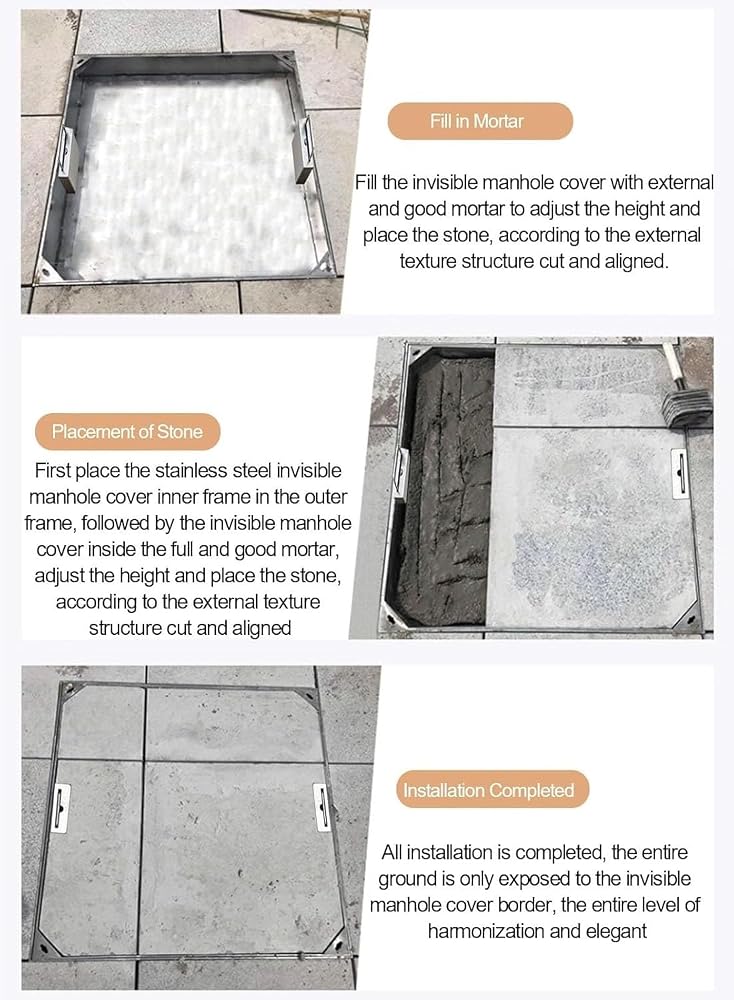 Fill in Mortar

Fill the invisible manhole cover with external and good mortar to adjust the height and place the stone, according to the external texture structure cut and aligned.

Placement of Stone

First place the stainless steel invisible manhole cover inner frame in the outer frame, followed by the invisible manhole cover inside the full and good mortar, adjust the height and place the stone, according to the external texture structure cut and aligned

Installation Completed

All installation is completed, the entire ground is only exposed to the invisible manhole cover border, the entire level of harmonization and elegant