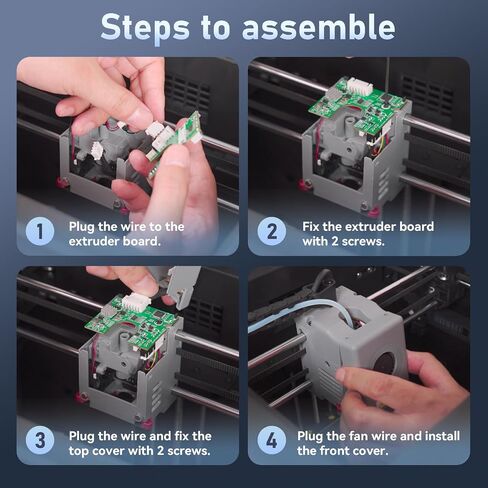 Steps to assemble

1 Plug the wire to the extruder board.

2 Fix the extruder board with 2 screws.

3 Plug the wire and fix the top cover with 2 screws.

4 Plug the fan wire and install the front cover.