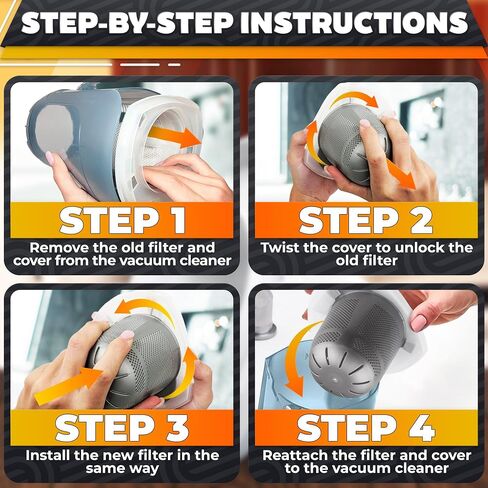 STEP-BY-STEP INSTRUCTIONS

STEP 1
Remove the old filter and cover from the vacuum cleaner

STEP 2
Twist the cover to unlock the old filter

STEP 3
Install the new filter in the same way

STEP 4
Reattach the filter and cover to the vacuum cleaner